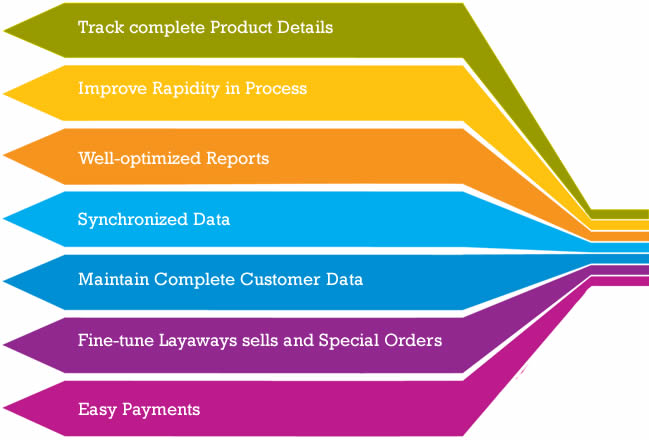 Track complete Product Details

Improve Rapidity in Process

Well-optimized Reports

Synchronized Data

Maintain Complete Customer Data

Fine-tune Layaways sells and Special Orders

Easy Payments