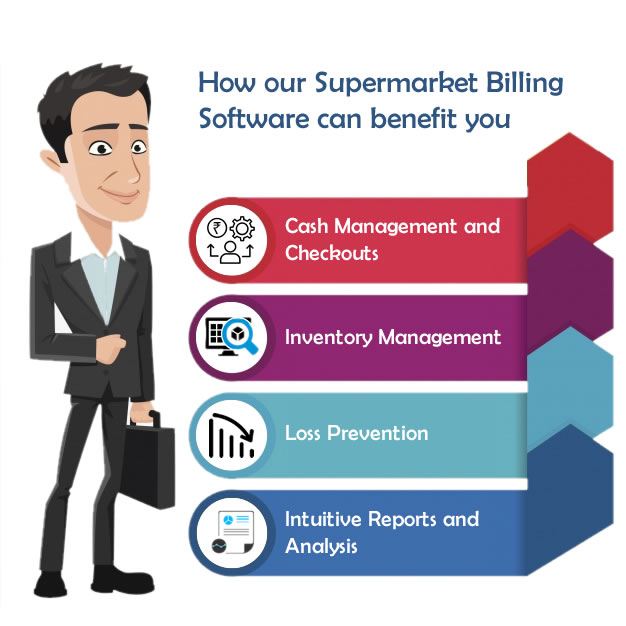 How our Supermarket Billing Software can benefit you

Cash Management and Checkouts

Inventory Management

Loss Prevention

Intuitive Reports and Analysis